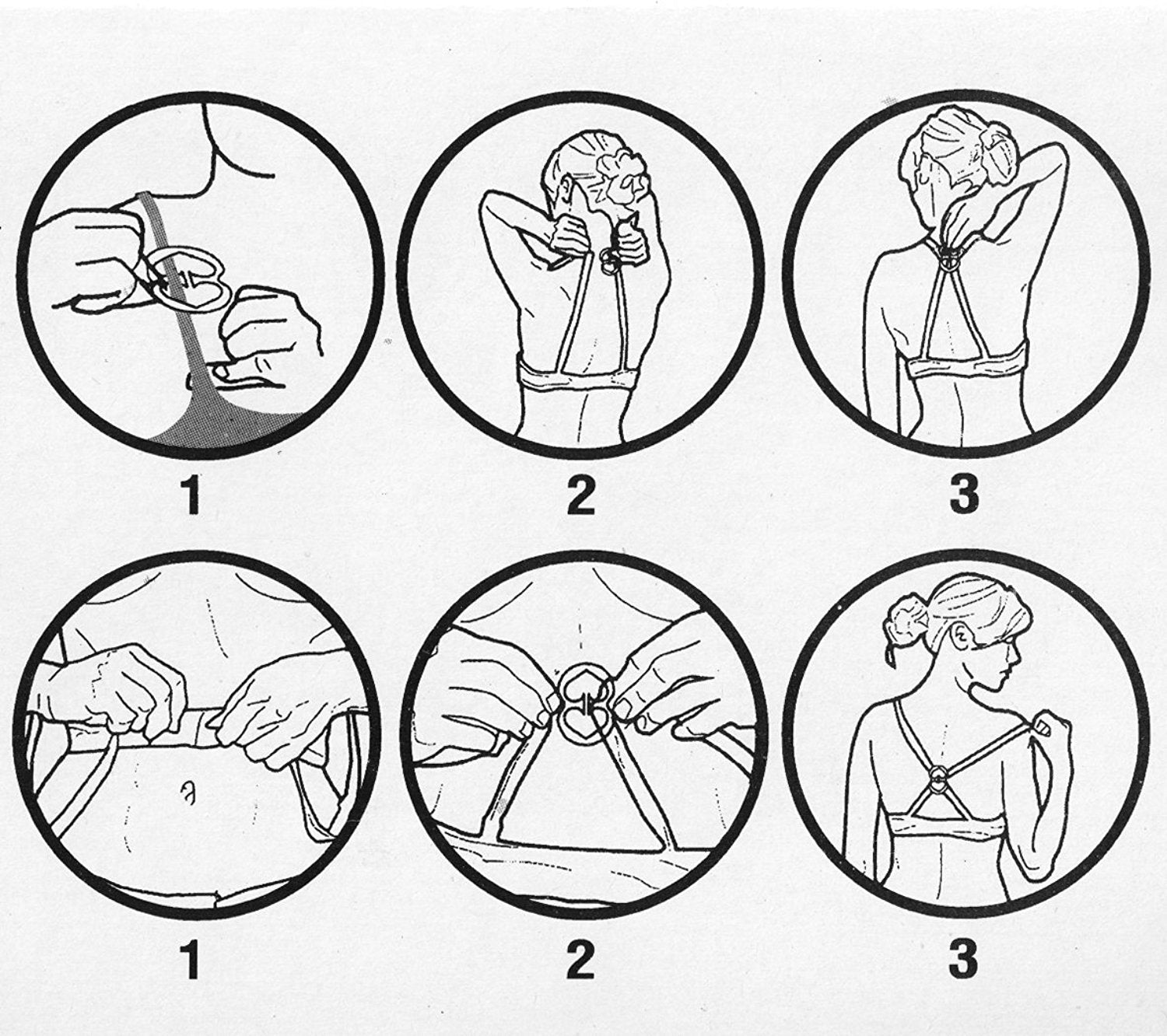 1

2

3

1

2

3